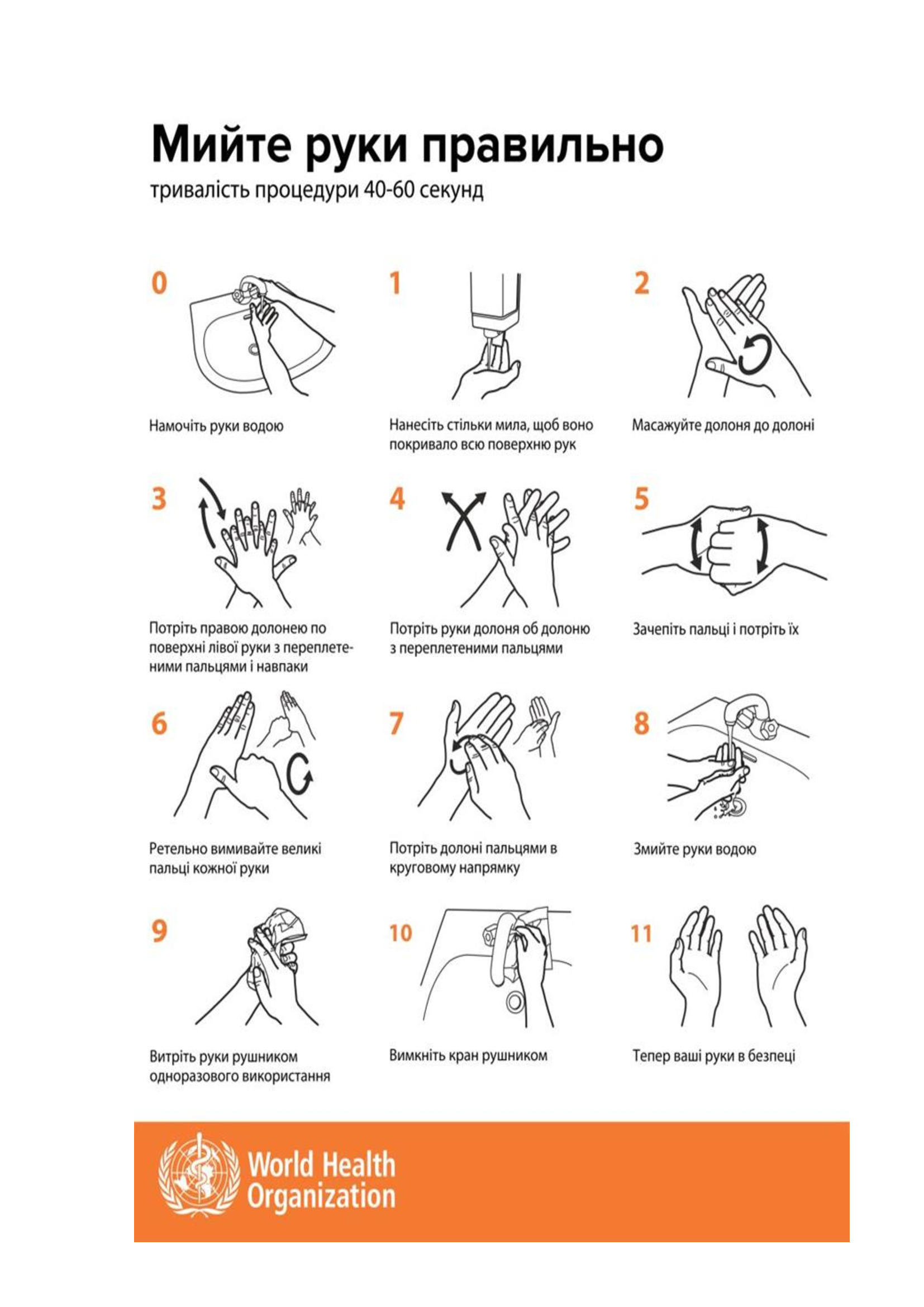 Мийте руки правильно
тривалість процедури 40-60 секунд

0
Намочіть руки водою

1
Нанесіть стільки мила, щоб воно покривало всю поверхню рук

2
Масажуйте долоня до долоні

3
Потріть правою долонею по поверхні лівої руки з переплетеними пальцями і навпаки

4
Потріть руки долоня об долоню з переплетеними пальцями

5
Зачепіть пальці і потріть їх

6
Ретельно вимивайте великі пальці кожної руки

7
Потріть долоні пальцями в круговому напрямку

8
Змийте руки водою

9
Витріть руки рушником одноразового використання

10
Вимкніть кран рушником

11
Тепер ваші руки в безпеці

World Health Organization