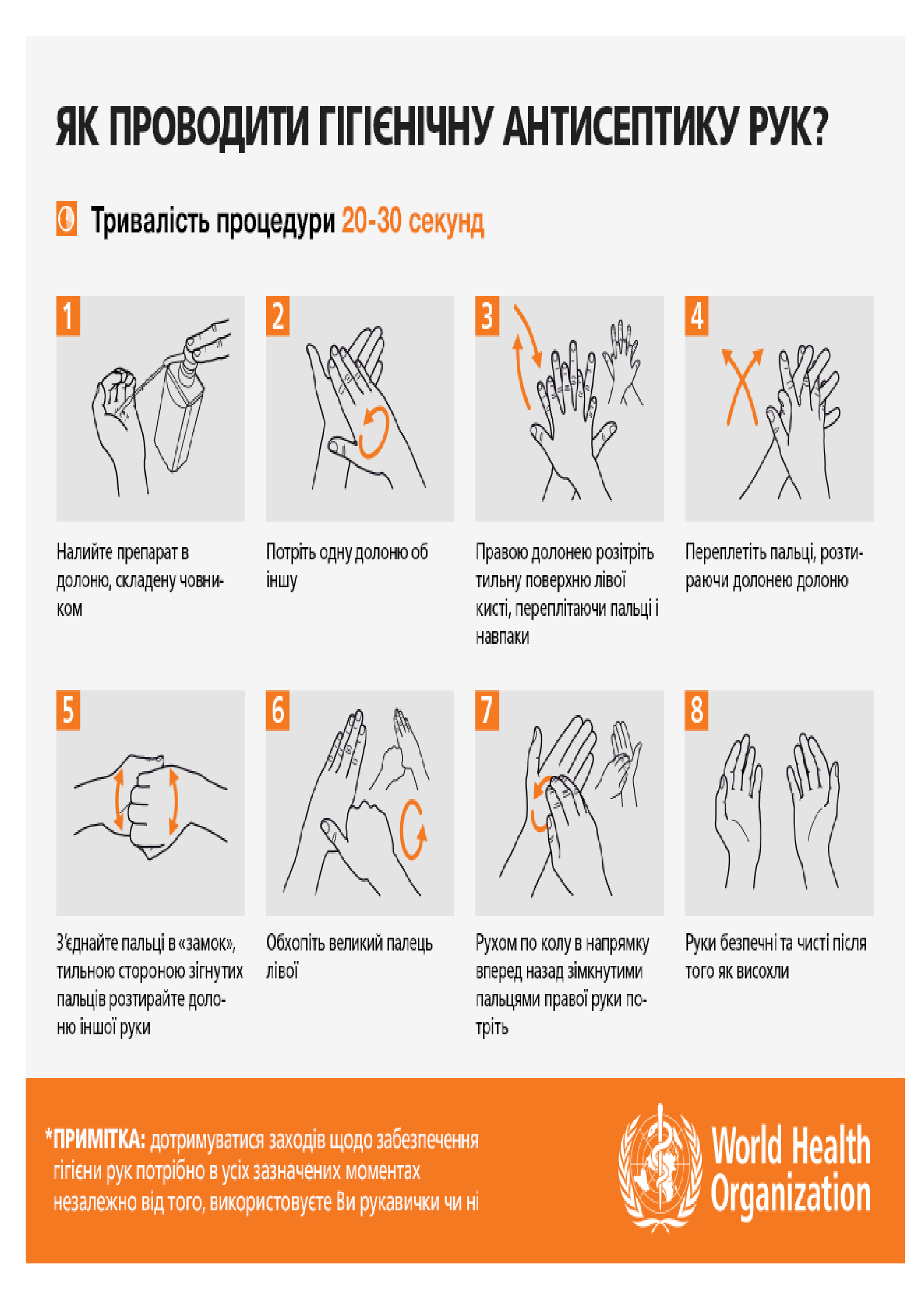 ЯК ПРОВОДИТИ ГІГІЄНІЧНУ АНТИСЕПТИКУ РУК?

Тривалість процедури 20-30 секунд

1

Налийте препарат в долоню, складену човником

2

Потріть одну долоню об іншу

3

Правою долонею розітріть тильну поверхню лівої кисті, переплітаючи пальці і навпаки

4

Переплетіть пальці, розтираючи долонею долоню

5

З'єднайте пальці в «замок», тильною стороною зігнутих пальців розтирайте долоню іншої руки

6

Обхопіть великий палець лівої

7

Рухом по колу в напрямку вперед назад зімкнутими пальцями правої руки потріть

8

Руки безпечні та чисті після того як висохли

*ПРИМІТКА: дотримуватися заходів щодо забезпечення гігієни рук потрібно в усіх зазначених моментах незалежно від того, використовуєте Ви рукавички чи ні

World Health Organization